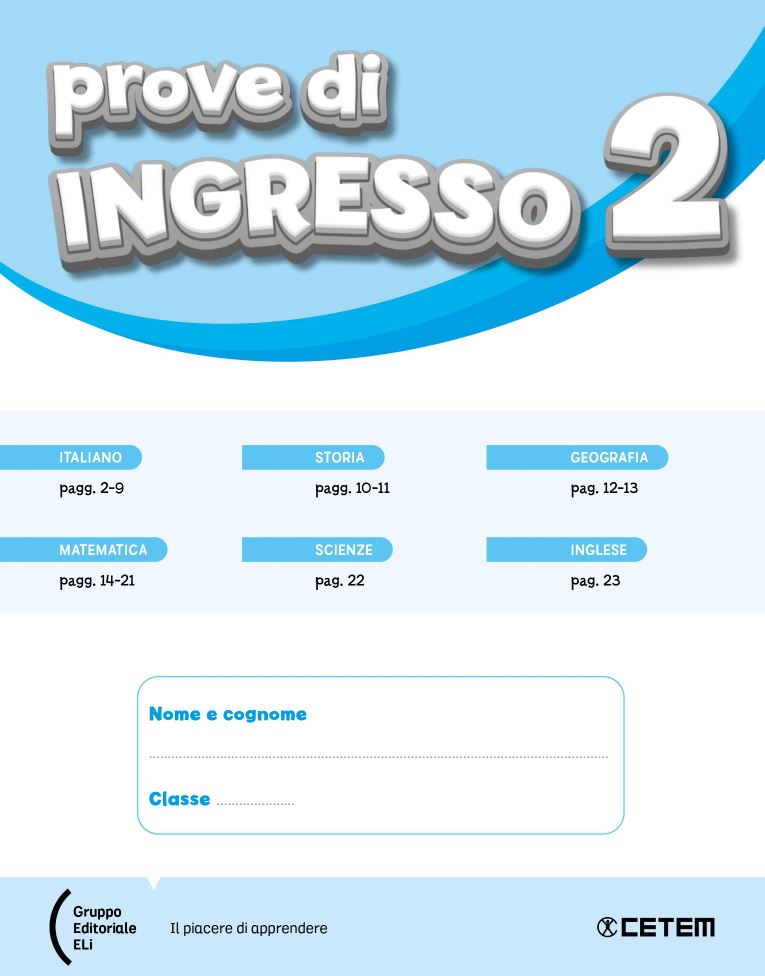 prove di
INGRESSO 2

ITALIANO
pagg. 2-9

STORIA
pagg. 10-11

GEOGRAFIA
pag. 12-13

MATEMATICA
pagg. 14-21

SCIENZE
pag. 22

INGLESE
pag. 23

Nome e cognome
____

Classe ____

Gruppo
Editoriale
ELi

Il piacere di apprendere

CETEM