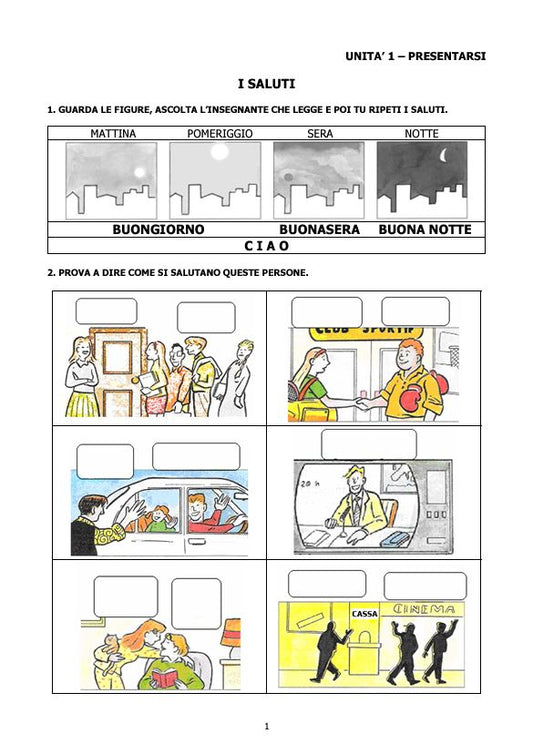 UNITA' 1 – PRESENTARSI

I SALUTI

1. GUARDA LE FIGURE, ASCOLTA L'INSEGNANTE CHE LEGGE E POI TU RIPETI I SALUTI.

| MATTINA | POMERIGGIO | SERA | NOTTE |
|---|---|---|---|
| BUONGIORNO | | BUONASERA | BUONA NOTTE |
| C I A O | | | |

2. PROVA A DIRE COME SI SALUTANO QUESTE PERSONE.

CLUB SPORTIF

20 h

CASSA

CINEMA

1