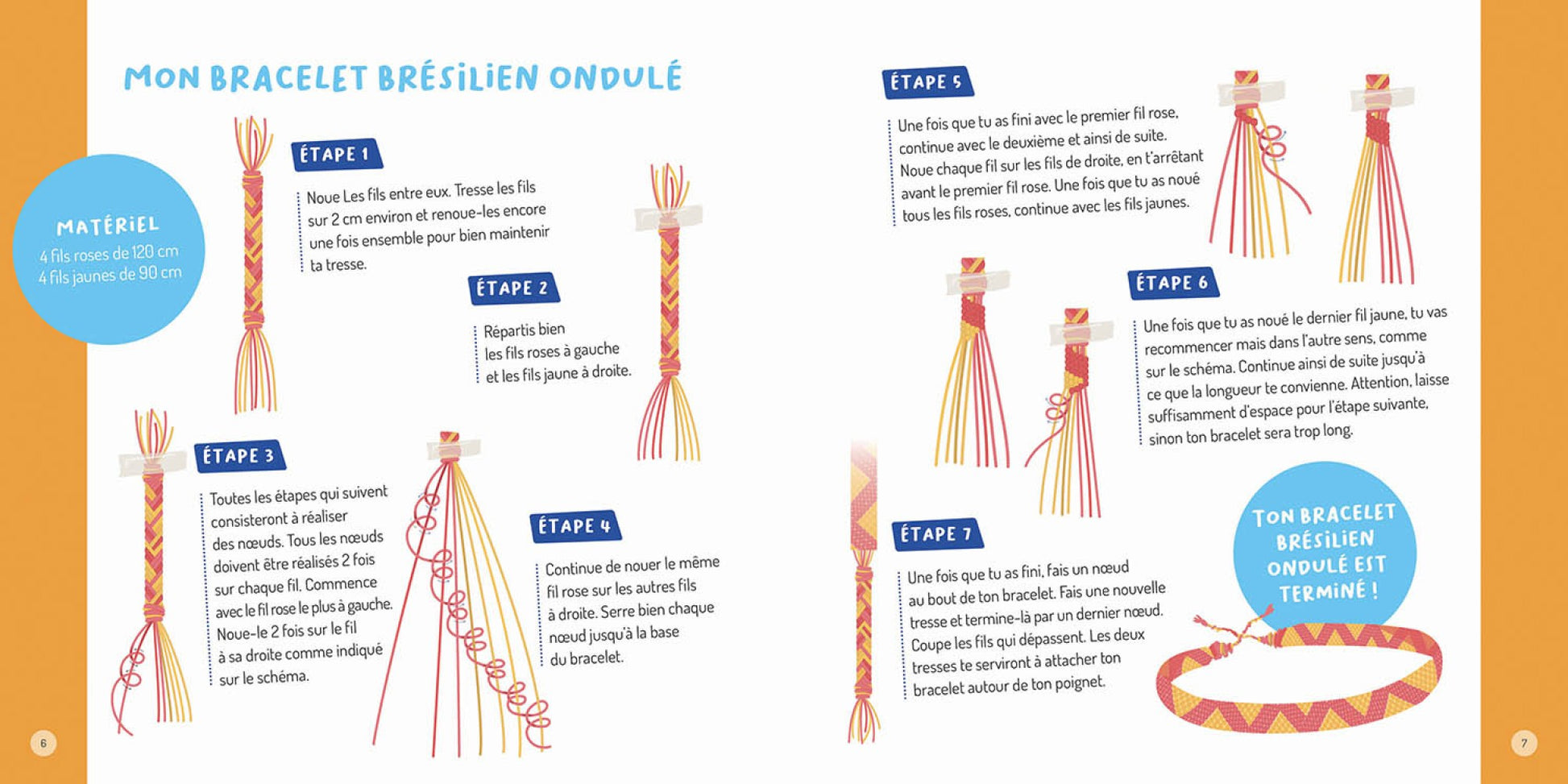 MON BRACELET BRÉSILIEN ONDULÉ

MATÉRIEL
4 fils roses de 120 cm
4 fils jaunes de 90 cm

ÉTAPE 1
Noue Les fils entre eux. Tresse les fils sur 2 cm environ et renoue-les encore une fois ensemble pour bien maintenir ta tresse.

ÉTAPE 2
Répartis bien les fils roses à gauche et les fils jaune à droite.

ÉTAPE 3
Toutes les étapes qui suivent consisteront à réaliser des nœuds. Tous les nœuds doivent être réalisés 2 fois sur chaque fil. Commence avec le fil rose le plus à gauche. Noue-le 2 fois sur le fil à sa droite comme indiqué sur le schéma.

ÉTAPE 4
Continue de nouer le même fil rose sur les autres fils à droite. Serre bien chaque nœud jusqu'à la base du bracelet.

6

ÉTAPE 5
Une fois que tu as fini avec le premier fil rose, continue avec le deuxième et ainsi de suite. Noue chaque fil sur les fils de droite, en t'arrêtant avant le premier fil rose. Une fois que tu as noué tous les fils roses, continue avec les fils jaunes.

ÉTAPE 6
Une fois que tu as noué le dernier fil jaune, tu vas recommencer mais dans l'autre sens, comme sur le schéma. Continue ainsi de suite jusqu'à ce que la longueur te convienne. Attention, laisse suffisamment d'espace pour l'étape suivante, sinon ton bracelet sera trop long.

ÉTAPE 7
Une fois que tu as fini, fais un nœud au bout de ton bracelet. Fais une nouvelle tresse et termine-là par un dernier nœud. Coupe les fils qui dépassent. Les deux tresses te serviront à attacher ton bracelet autour de ton poignet.

TON BRACELET BRÉSILIEN ONDULÉ EST TERMINÉ !

7