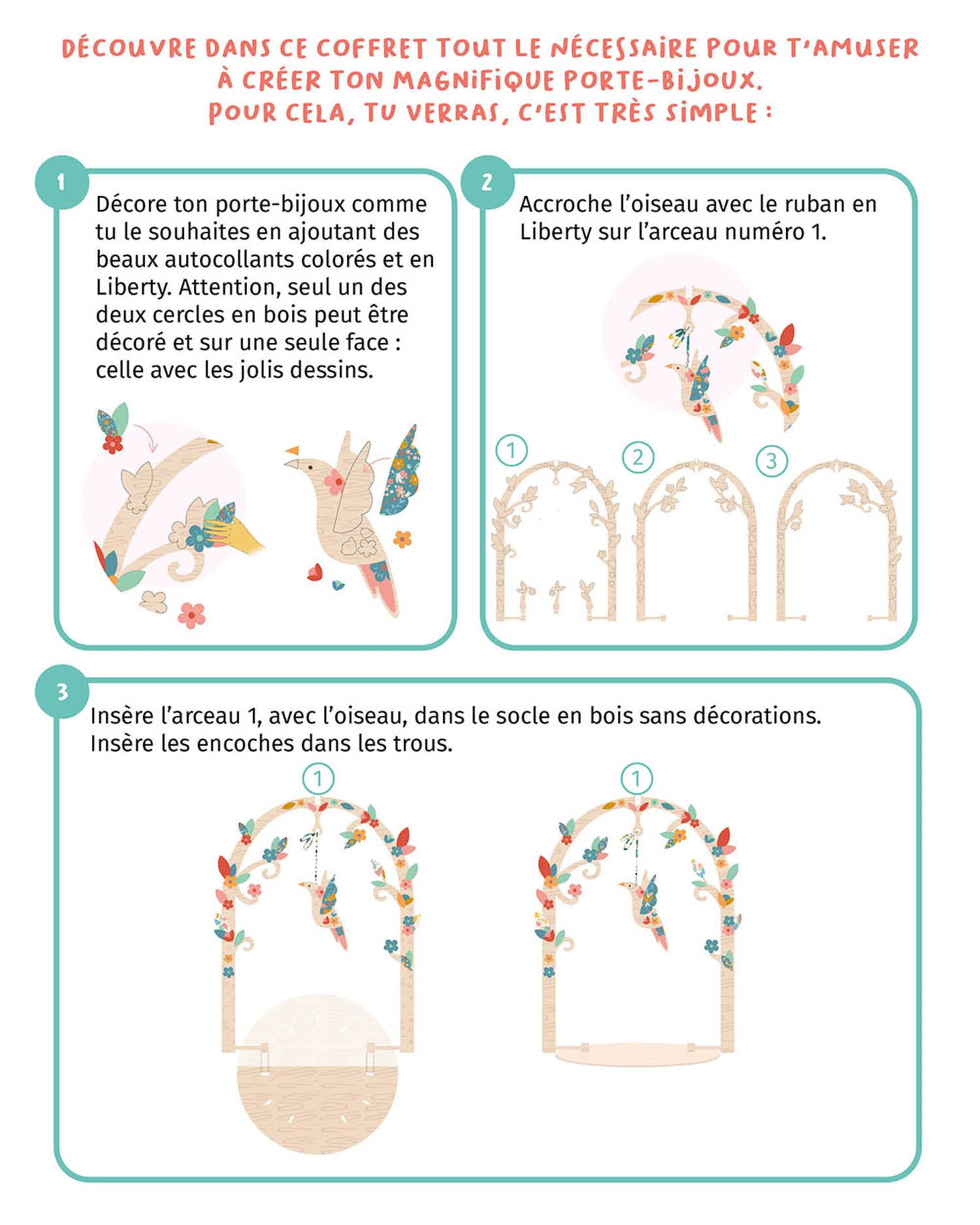 DÉCOUVRE DANS CE COFFRET TOUT LE NÉCESSAIRE POUR T'AMUSER À CRÉER TON MAGNIFIQUE PORTE-BIJOUX. POUR CELA, TU VERRAS, C'EST TRÈS SIMPLE :

1

Décore ton porte-bijoux comme tu le souhaites en ajoutant des beaux autocollants colorés et en Liberty. Attention, seul un des deux cercles en bois peut être décoré et sur une seule face : celle avec les jolis dessins.

2

Accroche l'oiseau avec le ruban en Liberty sur l'arceau numéro 1.

1 2 3

3

Insère l'arceau 1, avec l'oiseau, dans le socle en bois sans décorations. Insère les encoches dans les trous.

1 1