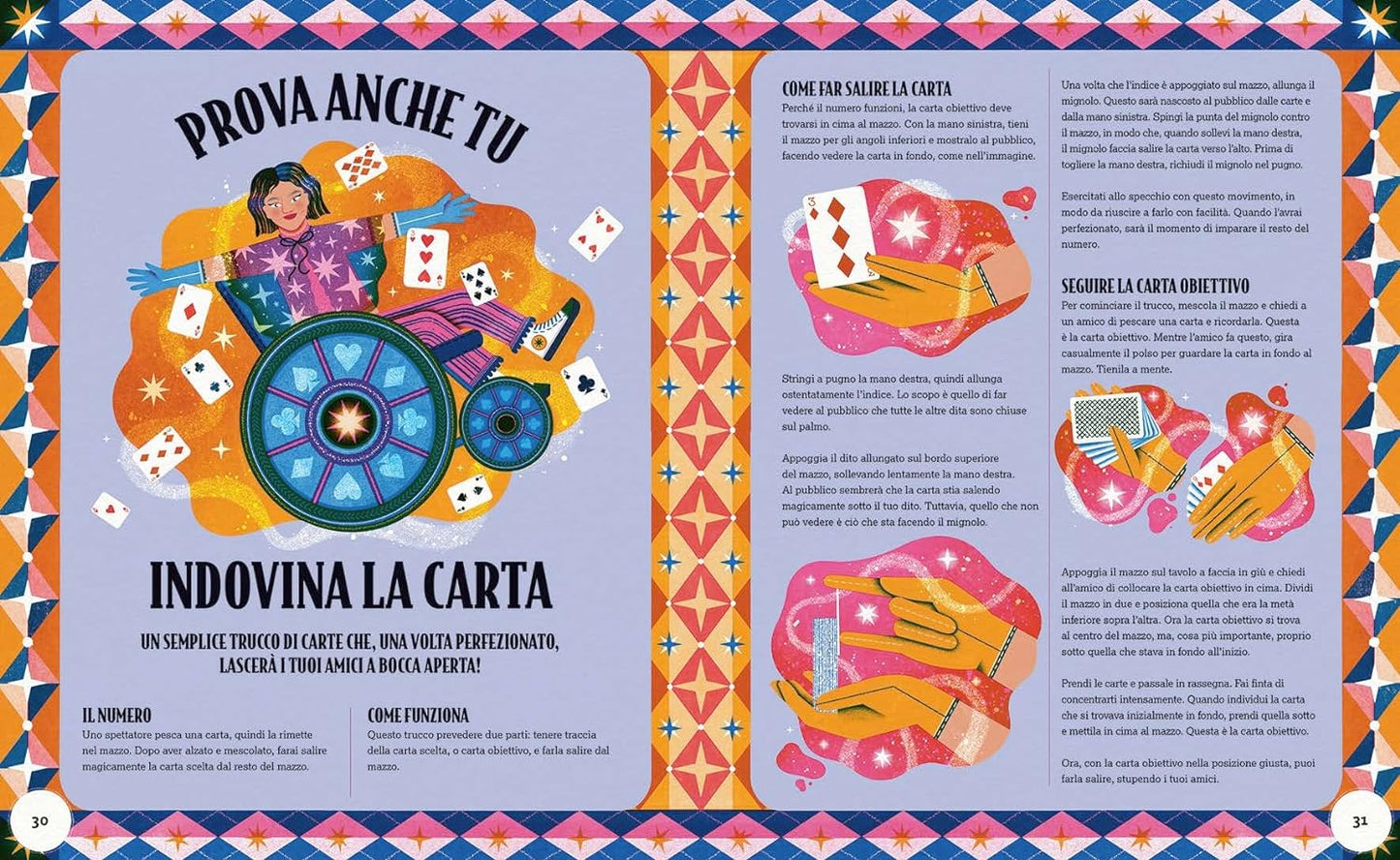 PROVA ANCHE TU

INDOVINA LA CARTA

UN SEMPLICE TRUCCO DI CARTE CHE, UNA VOLTA PERFEZIONATO, LASCERÀ I TUOI AMICI A BOCCA APERTA!

IL NUMERO
Uno spettatore pesca una carta, quindi la rimette nel mazzo. Dopo aver alzato e mescolato, farai salire magicamente la carta scelta dal resto del mazzo.

COME FUNZIONA
Questo trucco prevedere due parti: tenere traccia della carta scelta, o carta obiettivo, e farla salire dal mazzo.

30

COME FAR SALIRE LA CARTA
Perché il numero funzioni, la carta obiettivo deve trovarsi in cima al mazzo. Con la mano sinistra, tieni il mazzo per gli angoli inferiori e mostralo al pubblico, facendo vedere la carta in fondo, come nell'immagine.

Stringi a pugno la mano destra, quindi allunga ostentatamente l'indice. Lo scopo è quello di far vedere al pubblico che tutte le altre dita sono chiuse sul palmo.

Appoggia il dito allungato sul bordo superiore del mazzo, sollevando lentamente la mano destra. Al pubblico sembrerà che la carta stia salendo magicamente sotto il tuo dito. Tuttavia, quello che non può vedere è ciò che sta facendo il mignolo.

Una volta che l'indice è appoggiato sul mazzo, allunga il mignolo. Questo sarà nascosto al pubblico dalle carte e dalla mano sinistra. Spingi la punta del mignolo contro il mazzo, in modo che, quando sollevi la mano destra, il mignolo faccia salire la carta verso l'alto. Prima di togliere la mano destra, richiudi il mignolo nel pugno.

Esercitati allo specchio con questo movimento, in modo da riuscire a farlo con facilità. Quando l'avrai perfezionato, sarà il momento di imparare il resto del numero.

SEGUIRE LA CARTA OBIETTIVO
Per cominciare il trucco, mescola il mazzo e chiedi a un amico di pescare una carta e ricordarla. Questa è la carta obiettivo. Mentre l'amico fa questo, gira casualmente il polso per guardare la carta in fondo al mazzo. Tienila a mente.

Appoggia il mazzo sul tavolo a faccia in giù e chiedi all'amico di collocare la carta obiettivo in cima. Dividi il mazzo in due e posiziona quella che era la metà inferiore sopra l'altra. Ora la carta obiettivo si trova al centro del mazzo, ma, cosa più importante, proprio sotto quella che stava in fondo all'inizio.

Prendi le carte e passale in rassegna. Fai finta di concentrarti intensamente. Quando individui la carta che si trovava inizialmente in fondo, prendi quella sotto e mettila in cima al mazzo. Questa è la carta obiettivo.

Ora, con la carta obiettivo nella posizione giusta, puoi farla salire, stupendo i tuoi amici.

31