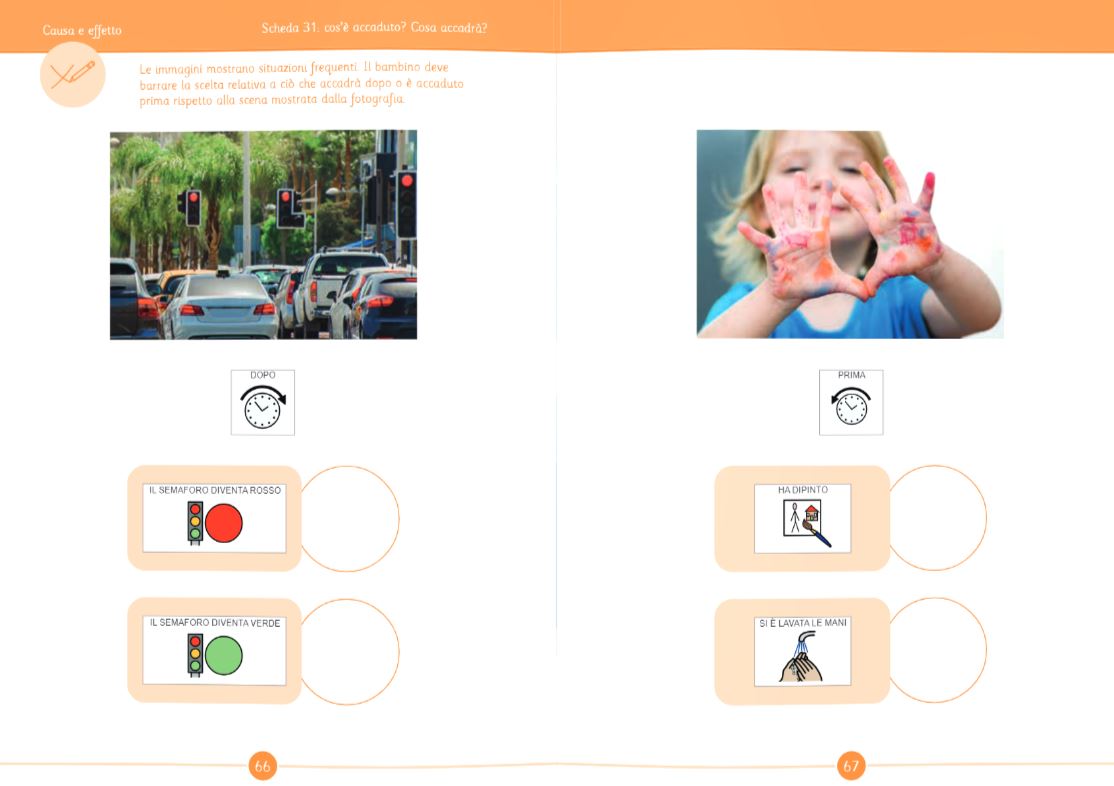 Causa e effetto

Scheda 31. cos'è accaduto? Cosa accadrà?

Le immagini mostrano situazioni frequenti. Il bambino deve barrare la scelta relativa a ciò che accadrà dopo o è accaduto prima rispetto alla scena mostrata dalla fotografia.

DOPO

IL SEMAFORO DIVENTA ROSSO

IL SEMAFORO DIVENTA VERDE

66

PRIMA

HA DIPINTO

SI È LAVATA LE MANI

67