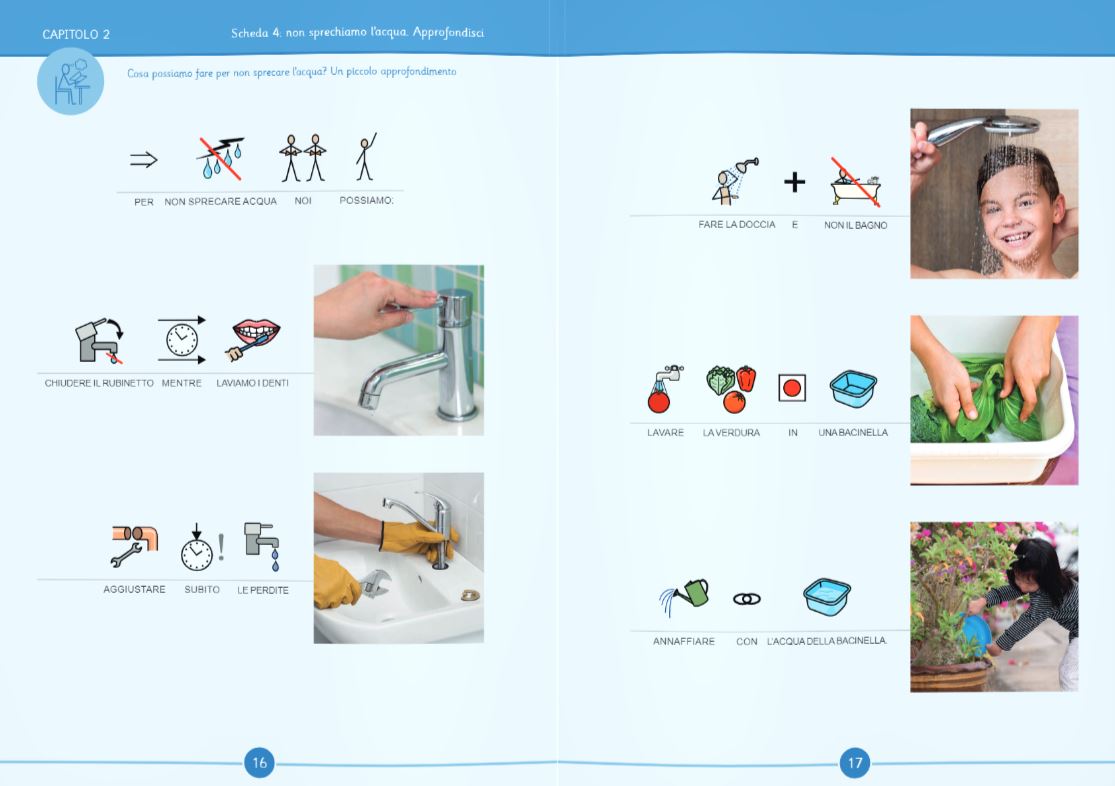 CAPITOLO 2

Scheda 4: non sprechiamo l'acqua. Approfondisci

Cosa possiamo fare per non sprecare l'acqua? Un piccolo approfondimento

PER NON SPRECARE ACQUA NOI POSSIAMO:

CHIUDERE IL RUBINETTO MENTRE LAVIAMO I DENTI

AGGIUSTARE SUBITO LE PERDITE

16

FARE LA DOCCIA E NON IL BAGNO

LAVARE LA VERDURA IN UNA BACINELLA

ANNAFFIARE CON L'ACQUA DELLA BACINELLA.

17