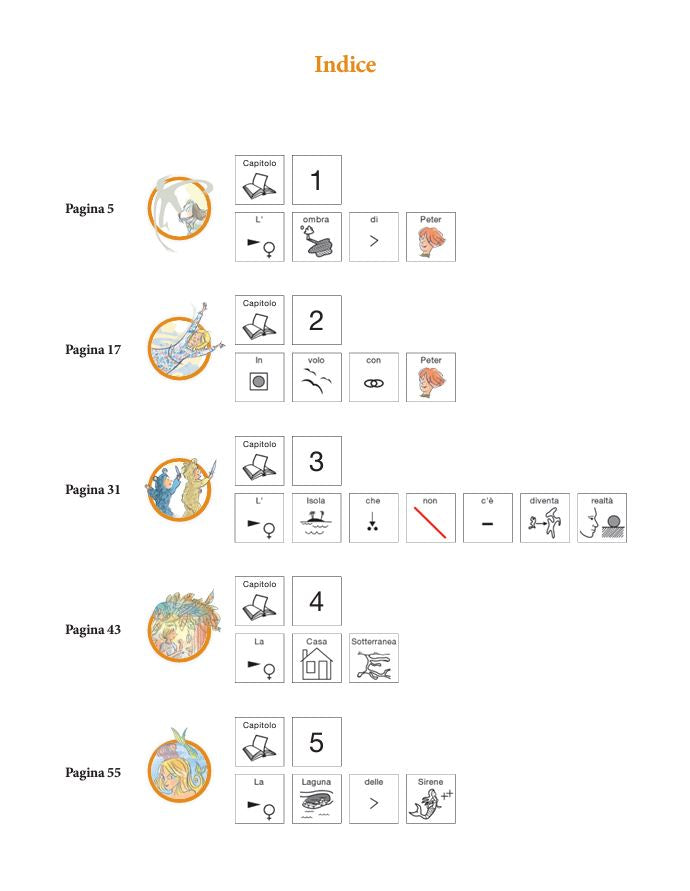 Indice

Pagina 5

Capitolo 1

L' ombra di Peter

Pagina 17

Capitolo 2

In volo con Peter

Pagina 31

Capitolo 3

L' Isola che non c'è diventa realtà

Pagina 43

Capitolo 4

La Casa Sotterranea

Pagina 55

Capitolo 5

La Laguna delle Sirene