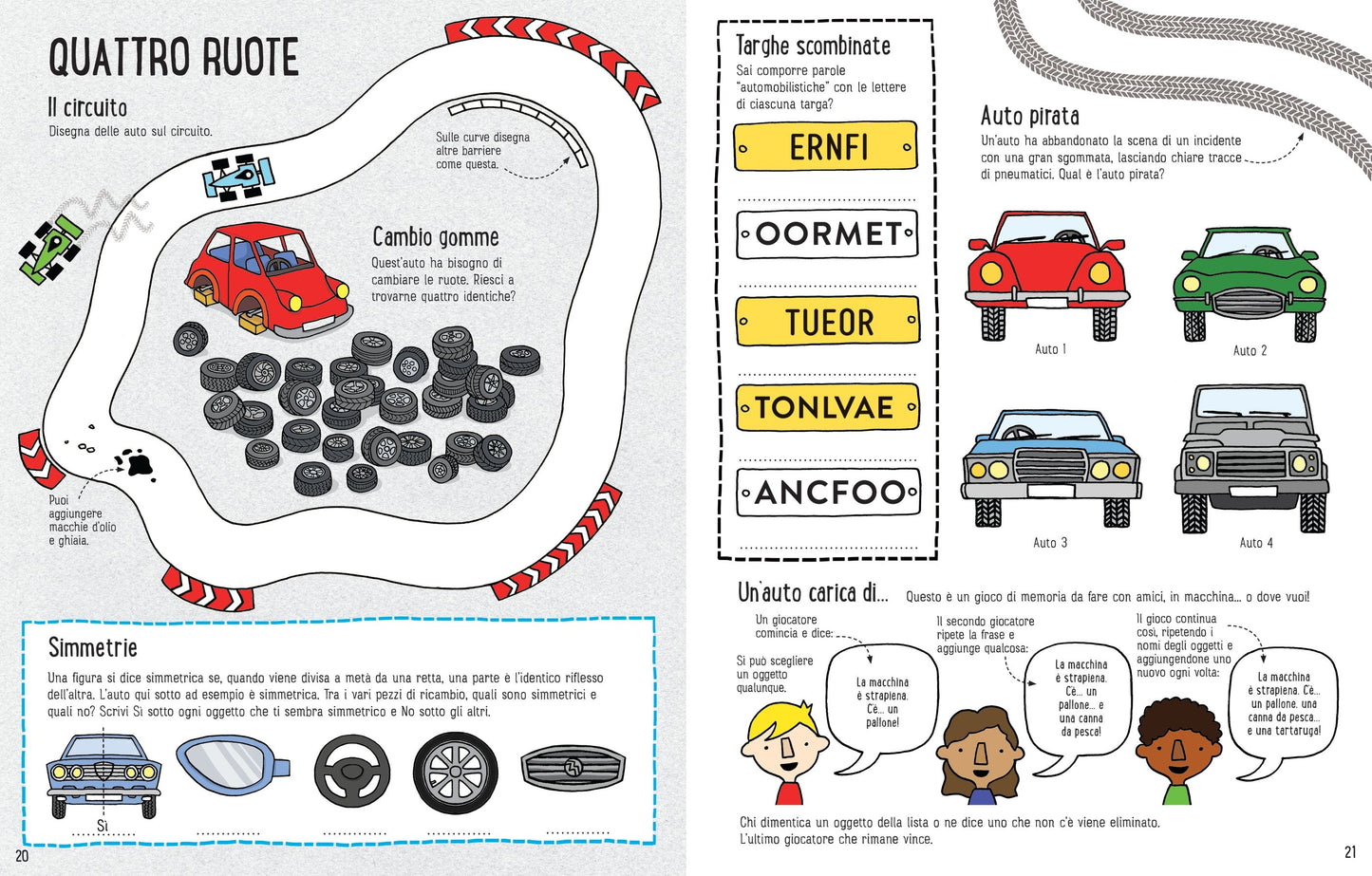 QUATTRO RUOTE

Il circuito
Disegna delle auto sul circuito.

Sulle curve disegna altre barriere come questa.

Cambio gomme
Quest'auto ha bisogno di cambiare le ruote. Riesci a trovarne quattro identiche?

Puoi aggiungere macchie d'olio e ghiaia.

Simmetrie
Una figura si dice simmetrica se, quando viene divisa a metà da una retta, una parte è l'identico riflesso dell'altra. L'auto qui sotto ad esempio è simmetrica. Tra i vari pezzi di ricambio, quali sono simmetrici e quali no? Scrivi Sì sotto ogni oggetto che ti sembra simmetrico e No sotto gli altri.

Sì

20

Targhe scombinate
Sai comporre parole "automobilistiche" con le lettere di ciascuna targa?

ERNFI

OORMET

TUEOR

TONLVAE

ANCFOO

Auto pirata
Un'auto ha abbandonato la scena di un incidente con una gran sgommata, lasciando chiare tracce di pneumatici. Qual è l'auto pirata?

Auto 1

Auto 2

Auto 3

Auto 4

Un'auto carica di... Questo è un gioco di memoria da fare con amici, in macchina... o dove vuoi!

Un giocatore comincia e dice:

Si può scegliere un oggetto qualunque.

La macchina è strapiena. C'è... un pallone!

Il secondo giocatore ripete la frase e aggiunge qualcosa:

La macchina è strapiena. C'è... un pallone... e una canna da pesca!

Il gioco continua così, ripetendo i nomi degli oggetti e aggiungendone uno nuovo ogni volta:

La macchina è strapiena. C'è... un pallone, una canna da pesca... e una tartaruga!

Chi dimentica un oggetto della lista o ne dice uno che non c'è viene eliminato. L'ultimo giocatore che rimane vince.

21