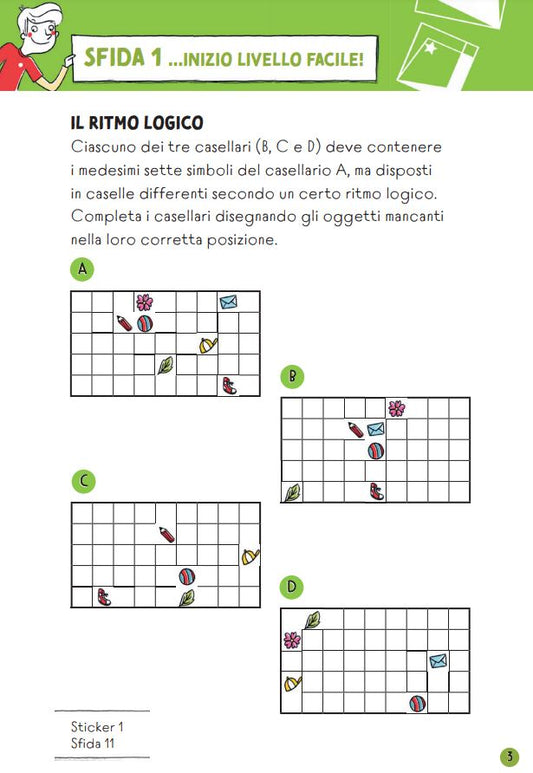 SFIDA 1 ...INIZIO LIVELLO FACILE!

IL RITMO LOGICO

Ciascuno dei tre casellari (B, C e D) deve contenere i medesimi sette simboli del casellario A, ma disposti in caselle differenti secondo un certo ritmo logico. Completa i casellari disegnando gli oggetti mancanti nella loro corretta posizione.

A

B

C

D

Sticker 1
Sfida 11

3