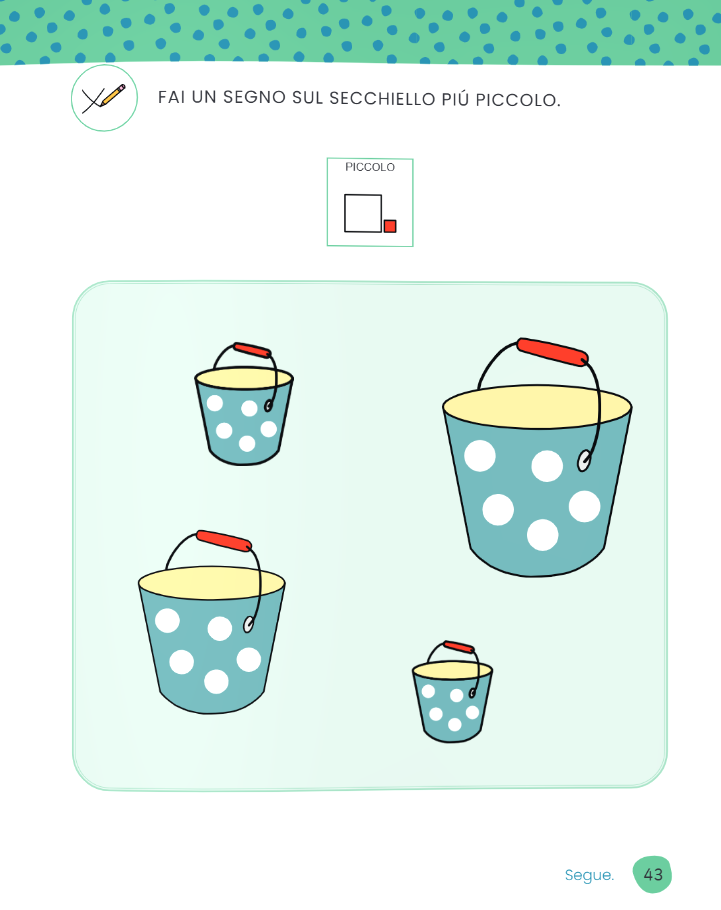 FAI UN SEGNO SUL SECCHIELLO PIÚ PICCOLO.

PICCOLO

Segue.

43