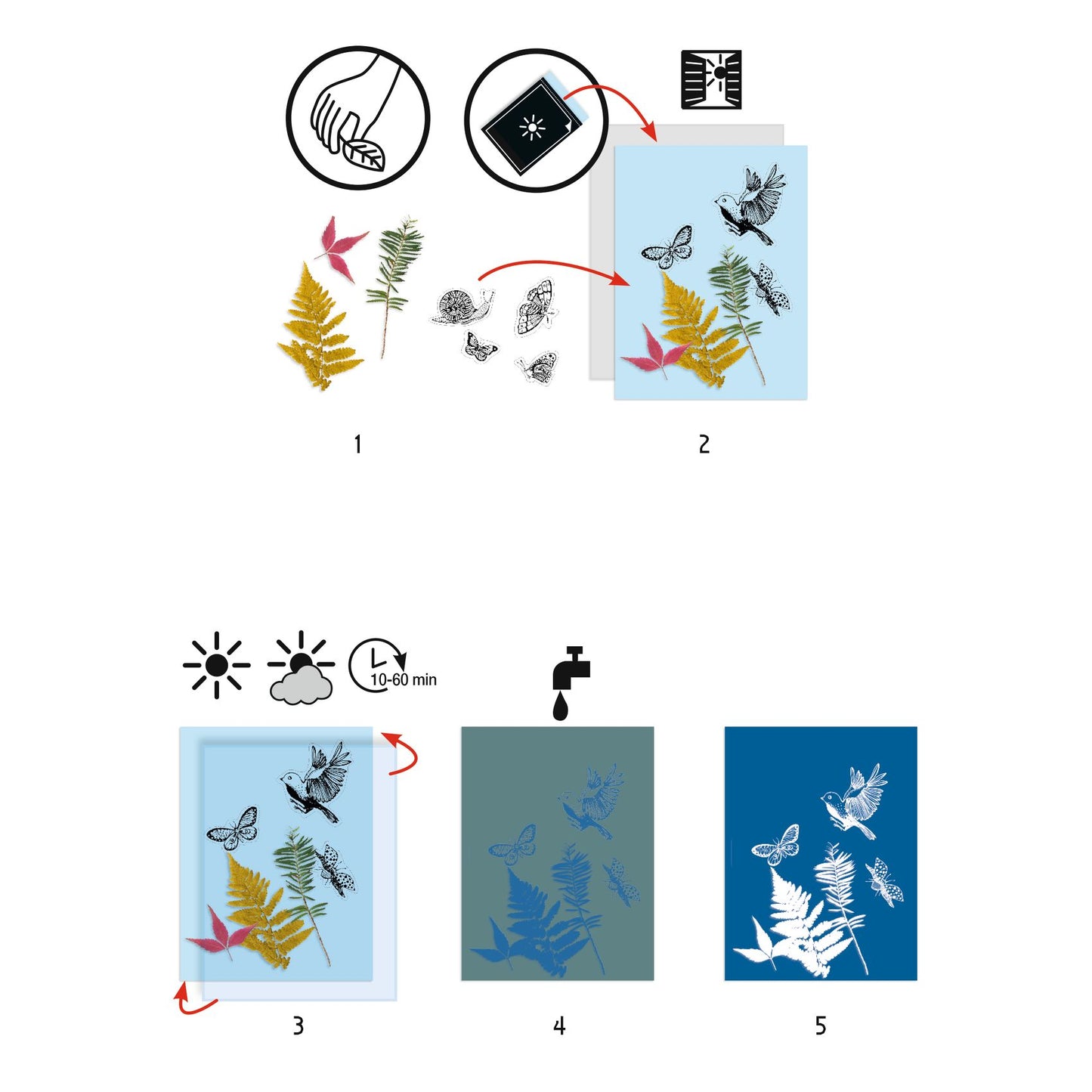 1

2

10-60 min

3

4

5