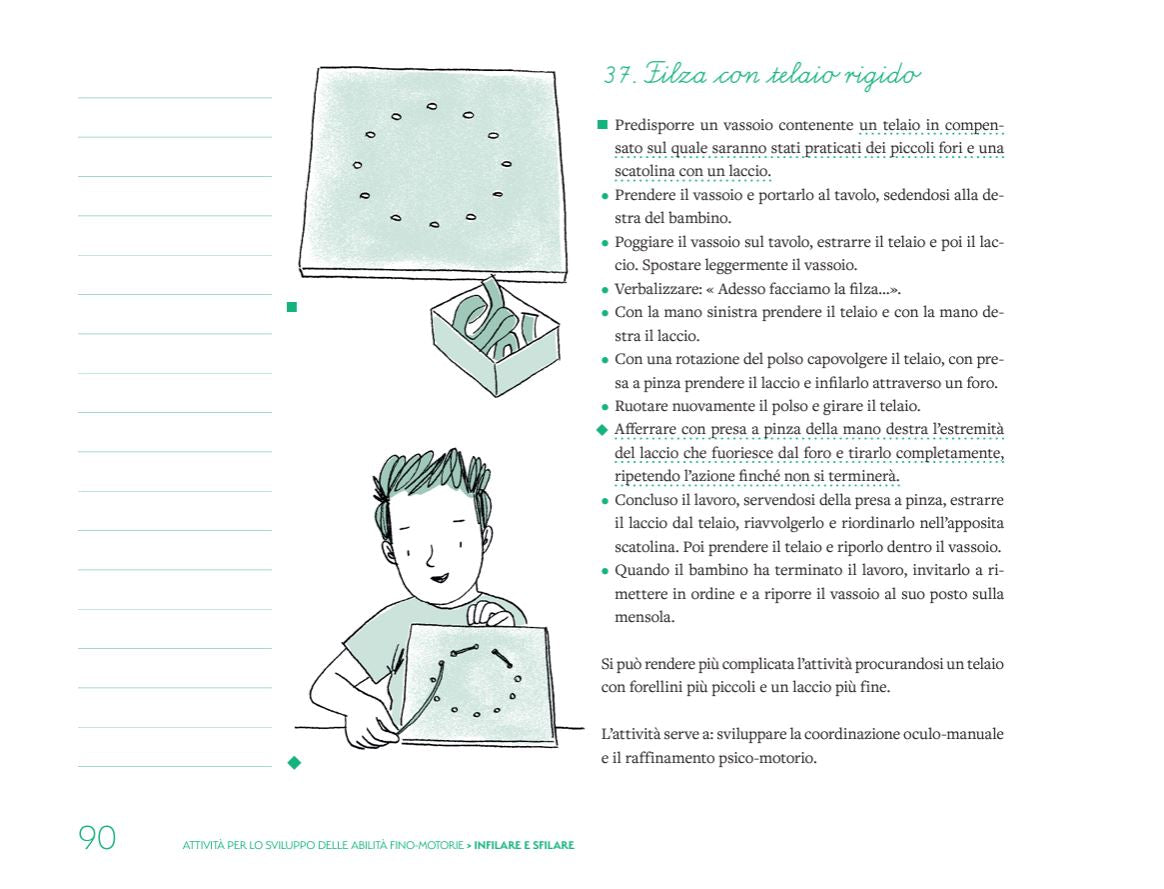 37. Filza con telaio rigido

■ Predisporre un vassoio contenente un telaio in compensato sul quale saranno stati praticati dei piccoli fori e una scatolina con un laccio.
• Prendere il vassoio e portarlo al tavolo, sedendosi alla destra del bambino.
• Poggiare il vassoio sul tavolo, estrarre il telaio e poi il laccio. Spostare leggermente il vassoio.
• Verbalizzare: « Adesso facciamo la filza...».
• Con la mano sinistra prendere il telaio e con la mano destra il laccio.
• Con una rotazione del polso capovolgere il telaio, con presa a pinza prendere il laccio e infilarlo attraverso un foro.
• Ruotare nuovamente il polso e girare il telaio.
◆ Afferrare con presa a pinza della mano destra l'estremità del laccio che fuoriesce dal foro e tirarlo completamente, ripetendo l'azione finché non si terminerà.
• Concluso il lavoro, servendosi della presa a pinza, estrarre il laccio dal telaio, riavvolgerlo e riordinarlo nell'apposita scatolina. Poi prendere il telaio e riporlo dentro il vassoio.
• Quando il bambino ha terminato il lavoro, invitarlo a rimettere in ordine e a riporre il vassoio al suo posto sulla mensola.

Si può rendere più complicata l'attività procurandosi un telaio con forellini più piccoli e un laccio più fine.

L'attività serve a: sviluppare la coordinazione oculo-manuale e il raffinamento psico-motorio.

90 ATTIVITÀ PER LO SVILUPPO DELLE ABILITÀ FINO-MOTORIE > INFILARE E SFILARE